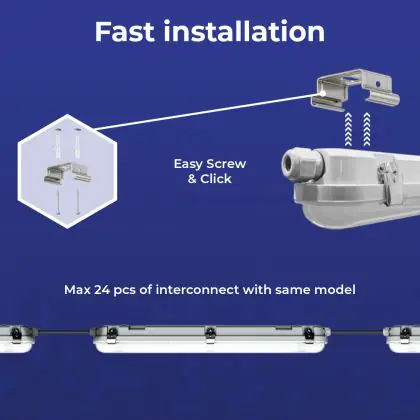 Fast installation

Easy Screw & Click

Max 24 pcs of interconnect with same model